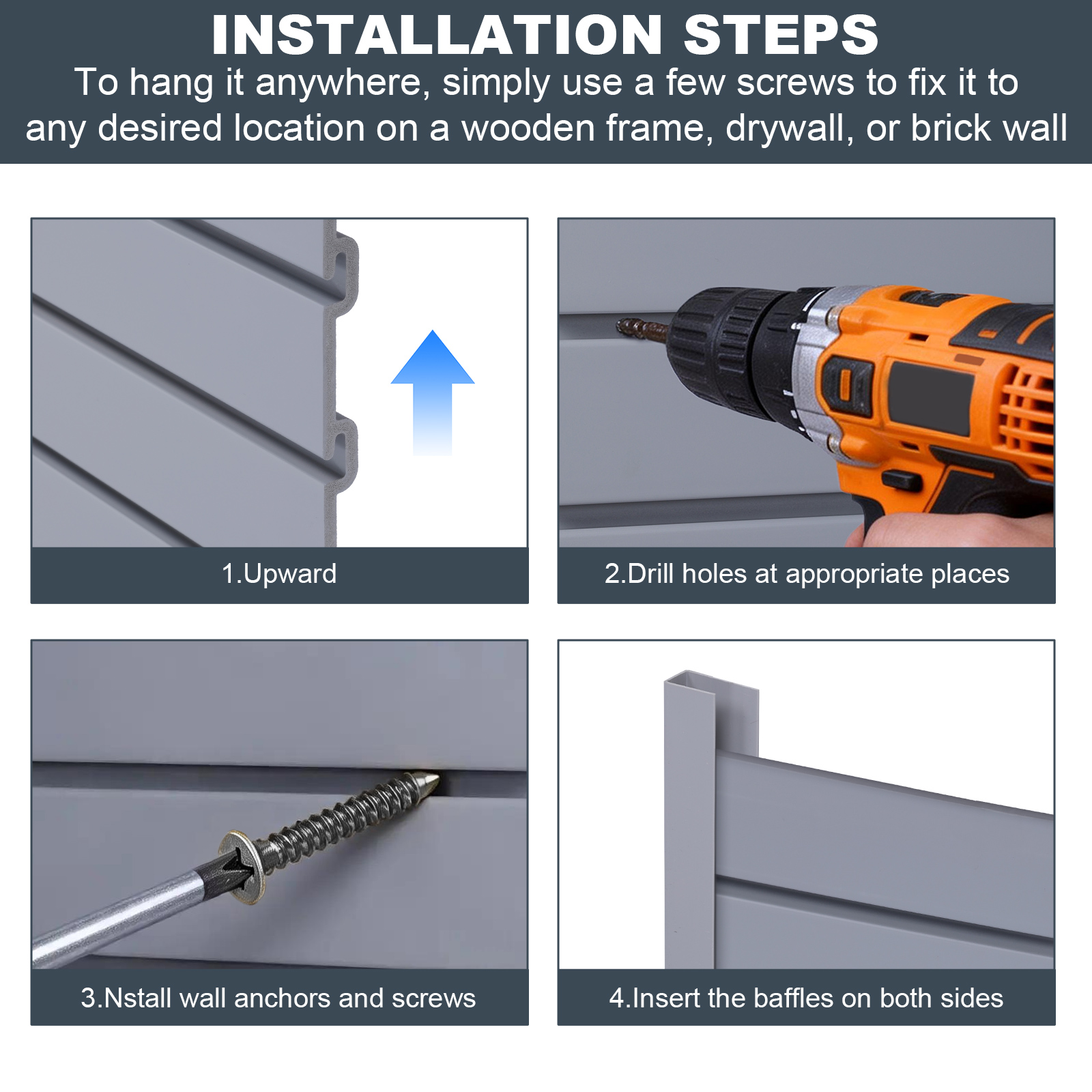 INSTALLATION STEPS
To hang it anywhere, simply use a few screws to fix it to any desired location on a wooden frame, drywall, or brick wall

1.Upward

2.Drill holes at appropriate places

3.Nstall wall anchors and screws

4.Insert the baffles on both sides